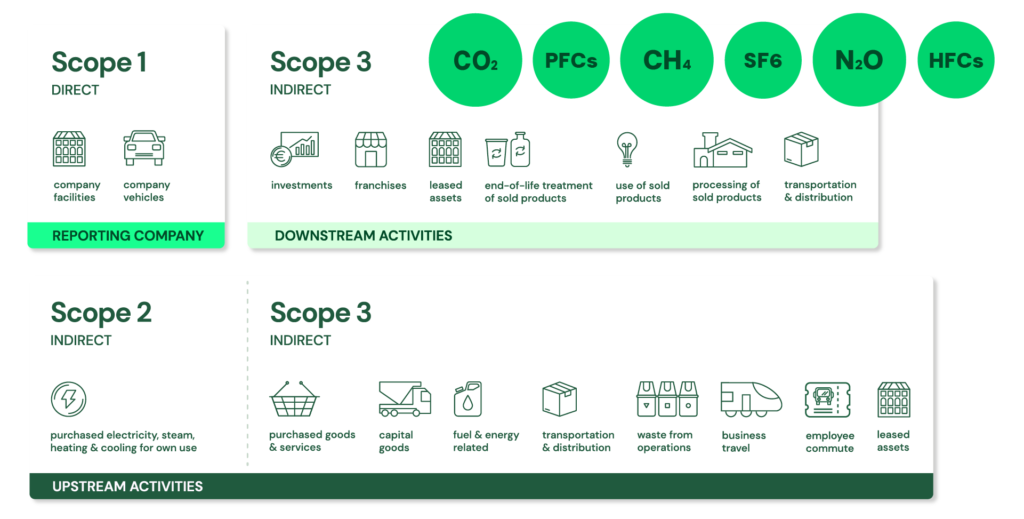 Scope 1
DIRECT

company facilities

company vehicles

REPORTING COMPANY

Scope 3
INDIRECT

$CO_2$ PFCs $CH_4$ SF6 $N_2O$ HFCs

investments

franchises

leased assets

end-of-life treatment of sold products

use of sold products

processing of sold products

transportation & distribution

DOWNSTREAM ACTIVITIES

Scope 2
INDIRECT

purchased electricity, steam, heating & cooling for own use

Scope 3
INDIRECT

purchased goods & services

capital goods

fuel & energy related

transportation & distribution

waste from operations

business travel

employee commute

leased assets

UPSTREAM ACTIVITIES